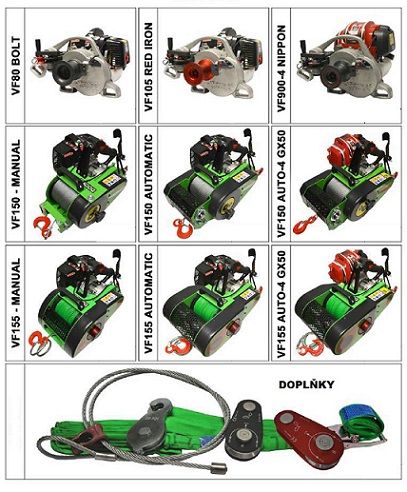 VF80 BOLT

VF105 RED IRON

VF900-4 NIPPON

VF150 - MANUAL

VF150 AUTOMATIC

VF150 AUTO-4 GX50

VF155 - MANUAL

VF155 AUTOMATIC

VF155 AUTO-4 GX50

DOPLŇKY